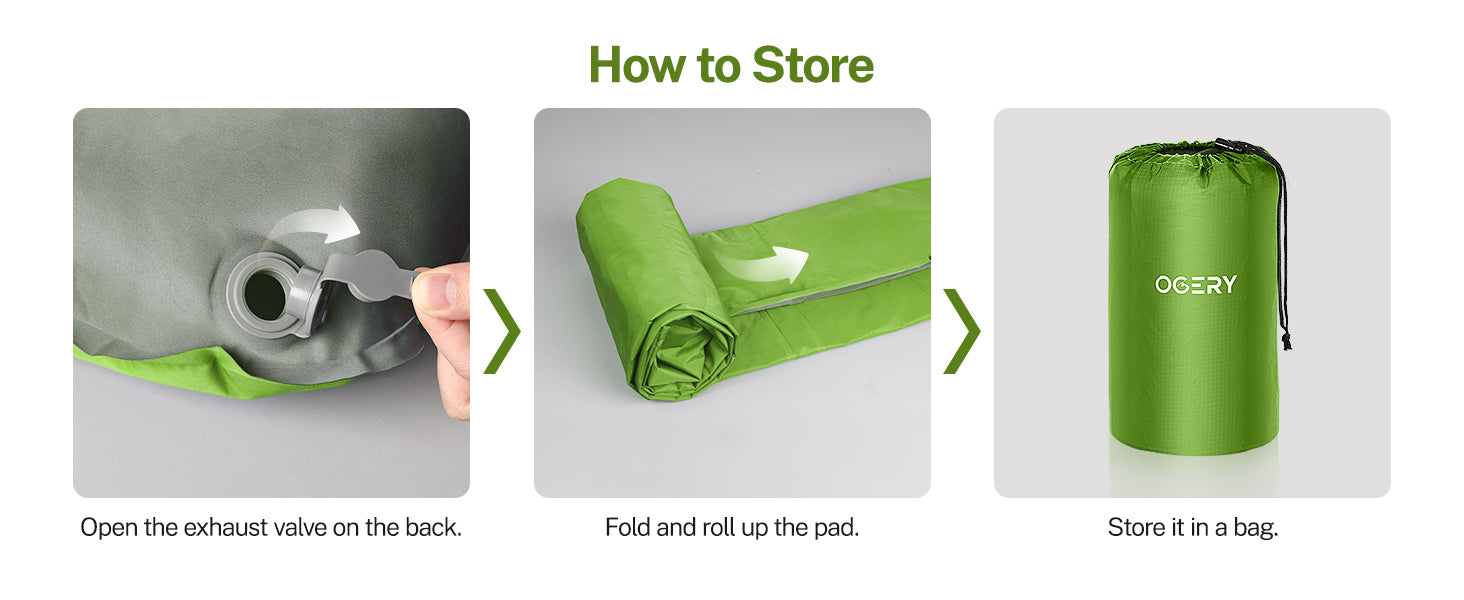 How to Store

Open the exhaust valve on the back.

Fold and roll up the pad.

OGERY

Store it in a bag.