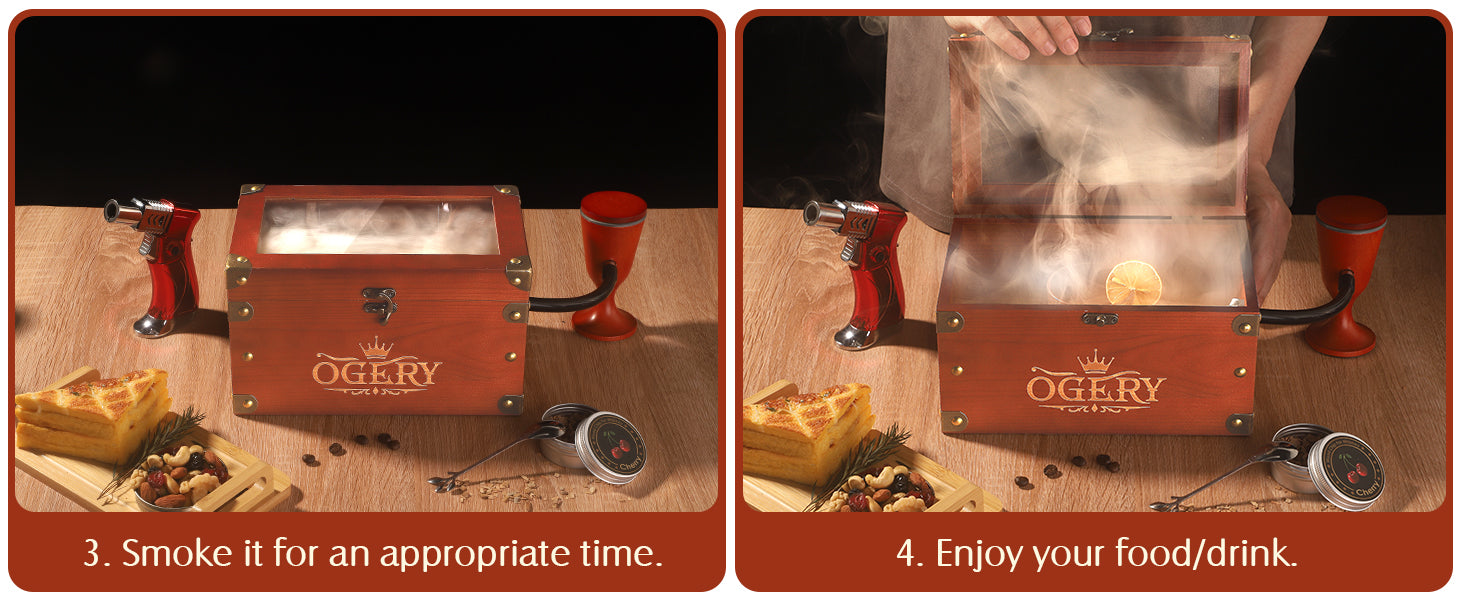 OGERY

Cherry

3. Smoke it for an appropriate time.

OGERY

Cherry

4. Enjoy your food/drink.